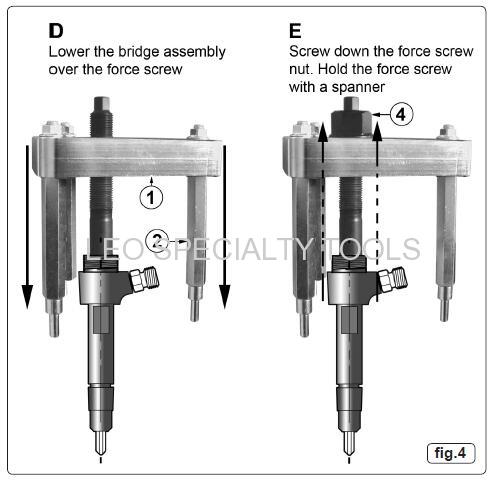 D
Lower the bridge assembly over the force screw

1

2

LEO SPECIALTY TOOLS

E
Screw down the force screw nut. Hold the force screw with a spanner

4

fig.4